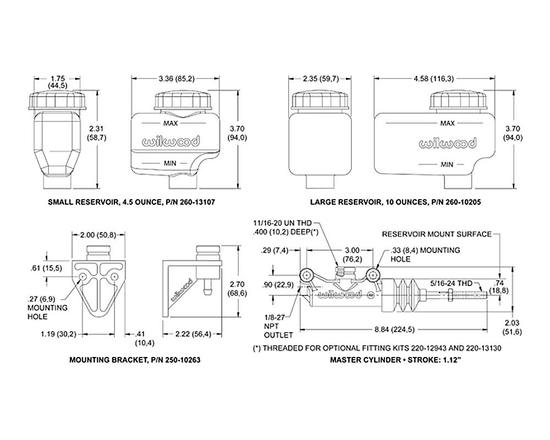 1.75
(44,5)

2.31
(58,7)

3.36 (85,2)

MAX
wilwood
MIN

3.70
(94,0)

SMALL RESERVOIR, 4.5 OUNCE, P/N 260-13107

2.35 (59,7)

4.58 (116,3)

MAX
wilwood
MIN

3.70
(94,0)

LARGE RESERVOIR, 10 OUNCES, P/N 260-10205

2.00 (50,8)

.61 (15,5)

.27 (6,9)
MOUNTING
HOLE

1.19 (30,2)

.41
(10,4)

wilwood

2.70
(68,6)

2.22 (56,4)

MOUNTING BRACKET, P/N 250-10263

11/16-20 UN THD
.400 (10,2) DEEP(*)

RESERVOIR MOUNT SURFACE

.29 (7,4)

3.00
(76,2)

.33 (8,4) MOUNTING
HOLE

.90 (22,9)

wilwood

5/16-24 THD

.74
(18,8)

1/8-27
NPT
OUTLET

8.84 (224,5)

2.03
(51,6)

(*) THREADED FOR OPTIONAL FITTING KITS 220-12943 AND 220-13130

MASTER CYLINDER • STROKE: 1.12"