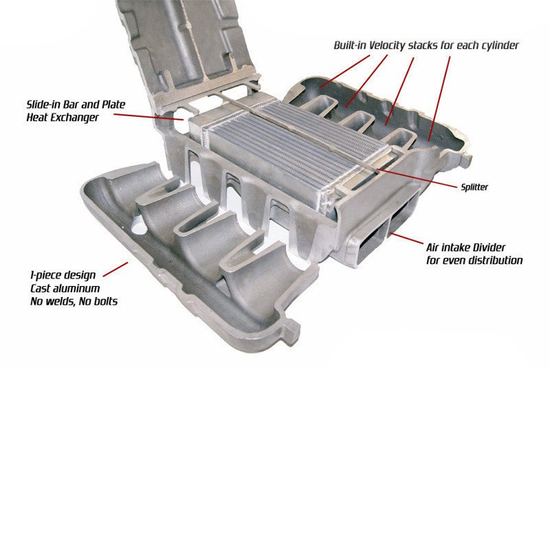 Built-in Velocity stacks for each cylinder

Slide-in Bar and Plate
Heat Exchanger

Splitter

Air intake Divider
for even distribution

1-piece design
Cast aluminum
No welds, No bolts