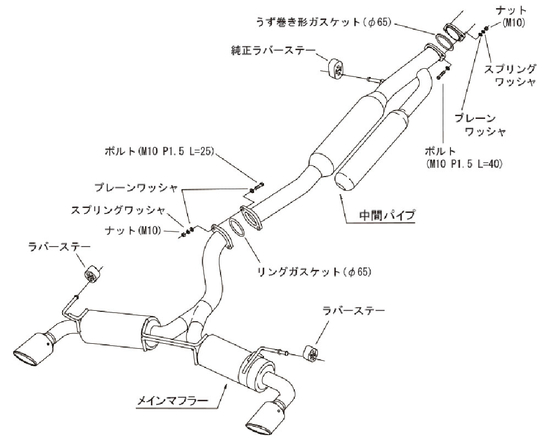 うず巻き形ガスケット(φ65)

ナット
(M10)

純正ラバーステー

スプリング
ワッシャ

プレーン
ワッシャ

ボルト
(M10 P1.5 L=40)

ボルト(M10 P1.5 L=25)

プレーンワッシャ

スプリングワッシャ

ナット(M10)

中間パイプ

ラバーステー

リングガスケット(φ65)

ラバーステー

メインマフラー