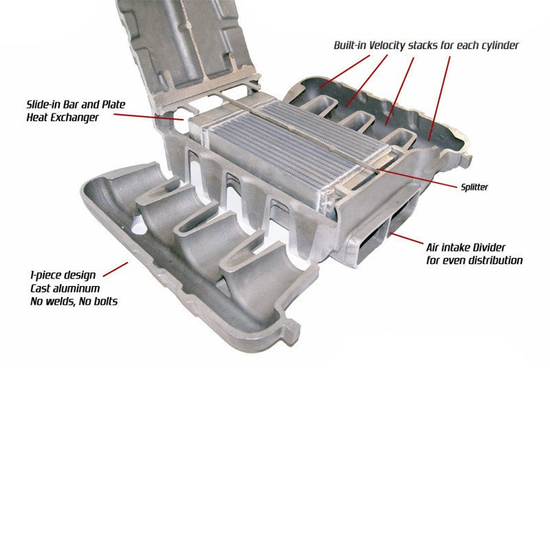 Built-in Velocity stacks for each cylinder

Slide-in Bar and Plate Heat Exchanger

Splitter

Air intake Divider for even distribution

1-piece design
Cast aluminum
No welds, No bolts