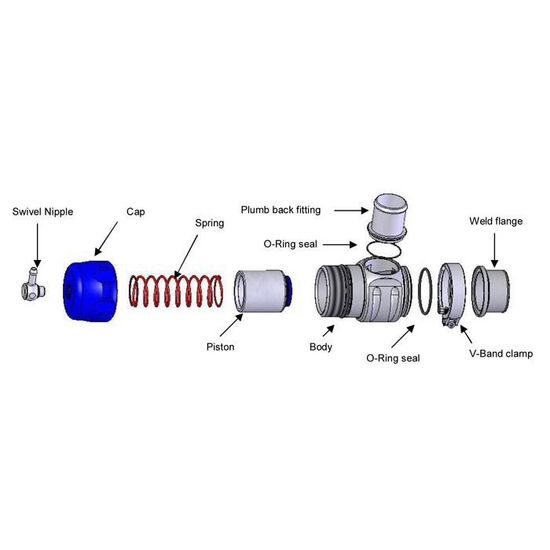 Swivel Nipple
Cap
Spring
Plumb back fitting
O-Ring seal
Weld flange
Piston
Body
O-Ring seal
V-Band clamp